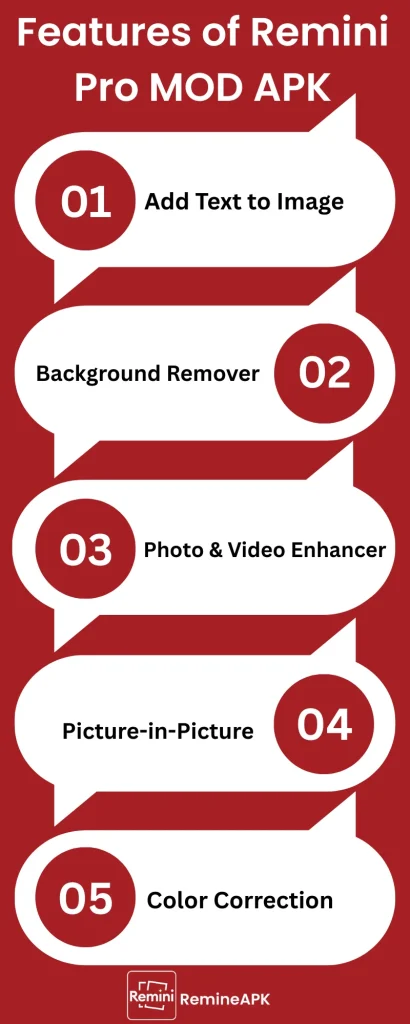 Features of Remini Pro MOD APK

01 Add Text to Image

Background Remover 02

03 Photo & Video Enhancer

Picture-in-Picture 04

05 Color Correction

Remini RemineAPK